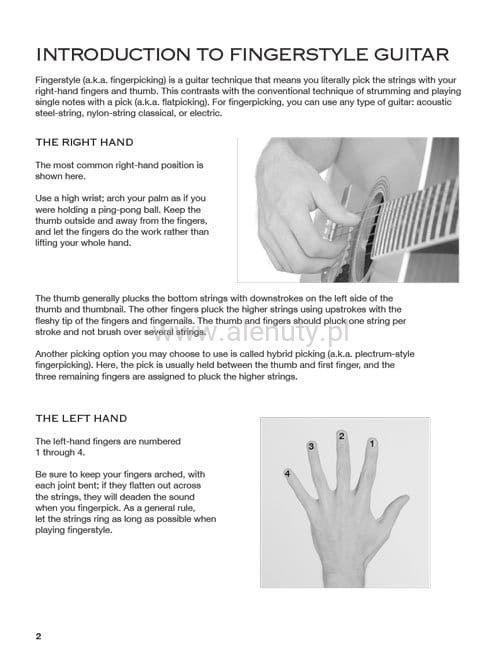 INTRODUCTION TO FINGERSTYLE GUITAR

Fingerstyle (a.k.a. fingerpicking) is a guitar technique that means you literally pick the strings with your right-hand fingers and thumb. This contrasts with the conventional technique of strumming and playing single notes with a pick (a.k.a. flatpicking). For fingerpicking, you can use any type of guitar: acoustic steel-string, nylon-string classical, or electric.

THE RIGHT HAND

The most common right-hand position is shown here.

Use a high wrist; arch your palm as if you were holding a ping-pong ball. Keep the thumb outside and away from the fingers, and let the fingers do the work rather than lifting your whole hand.

The thumb generally plucks the bottom strings with downstrokes on the left side of the thumb and thumbnail. The other fingers pluck the higher strings using upstrokes with the fleshy tip of the fingers and fingernails. The thumb and fingers should pluck one string per stroke and not brush over several strings.

www.alenuty.pl

Another picking option you may choose to use is called hybrid picking (a.k.a. plectrum-style fingerpicking). Here, the pick is usually held between the thumb and first finger, and the three remaining fingers are assigned to pluck the higher strings.

THE LEFT HAND

The left-hand fingers are numbered 1 through 4.

Be sure to keep your fingers arched, with each joint bent; if they flatten out across the strings, they will deaden the sound when you fingerpick. As a general rule, let the strings ring as long as possible when playing fingerstyle.

4 3 2 1

2