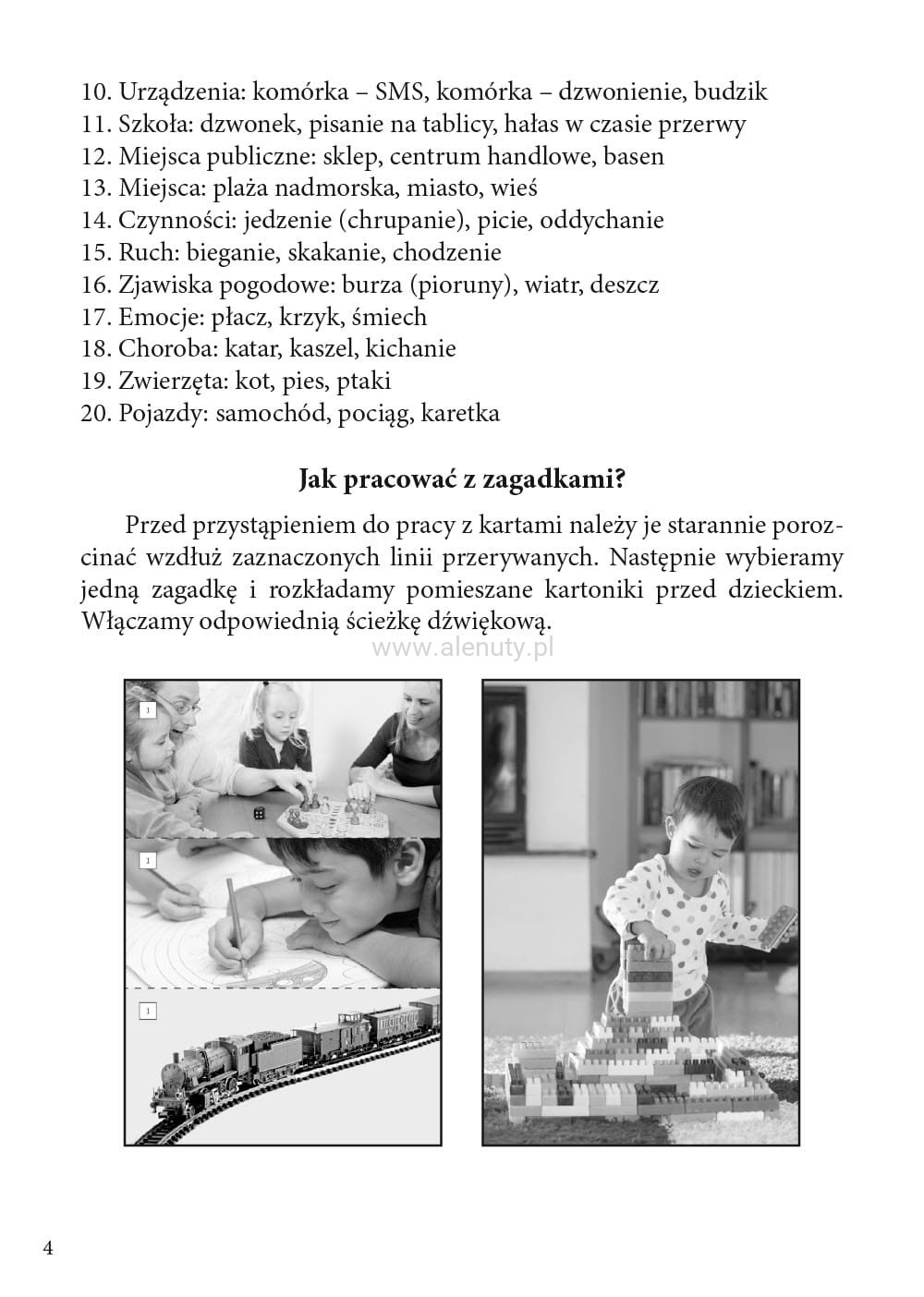 10. Urządzenia: komórka – SMS, komórka – dzwonienie, budzik
11. Szkoła: dzwonek, pisanie na tablicy, hałas w czasie przerwy
12. Miejsca publiczne: sklep, centrum handlowe, basen
13. Miejsca: plaża nadmorska, miasto, wieś
14. Czynności: jedzenie (chrupanie), picie, oddychanie
15. Ruch: bieganie, skakanie, chodzenie
16. Zjawiska pogodowe: burza (pioruny), wiatr, deszcz
17. Emocje: płacz, krzyk, śmiech
18. Choroba: katar, kaszel, kichanie
19. Zwierzęta: kot, pies, ptaki
20. Pojazdy: samochód, pociąg, karetka

Jak pracować z zagadkami?

Przed przystąpieniem do pracy z kartami należy je starannie porozcinać wzdłuż zaznaczonych linii przerywanych. Następnie wybieramy jedną zagadkę i rozkładamy pomieszane kartoniki przed dzieckiem. Włączamy odpowiednią ścieżkę dźwiękową.

www.alenuty.pl

1

1

1

4