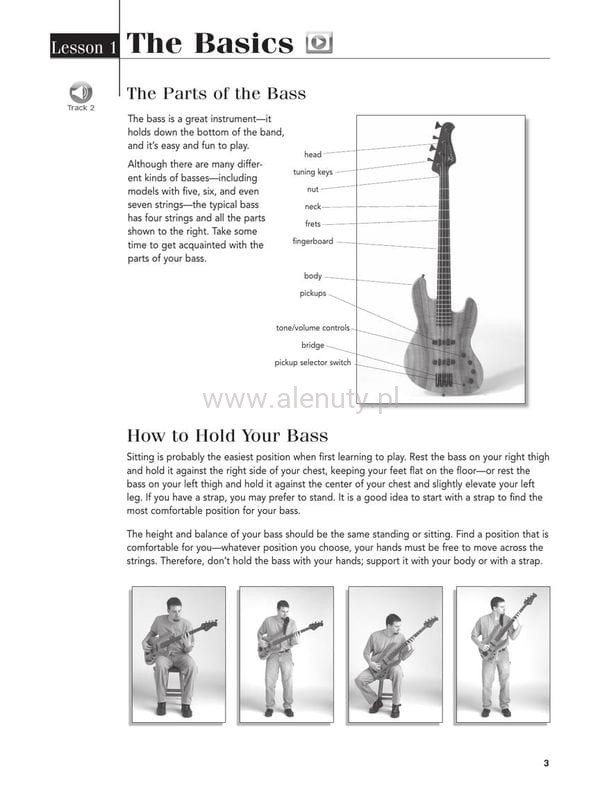 Lesson 1 The Basics

Track 2

The Parts of the Bass

The bass is a great instrument—it holds down the bottom of the band, and it's easy and fun to play.

Although there are many different kinds of basses—including models with five, six, and even seven strings—the typical bass has four strings and all the parts shown to the right. Take some time to get acquainted with the parts of your bass.

head
tuning keys
nut
neck
frets
fingerboard
body
pickups
tone/volume controls
bridge
pickup selector switch

www.alenuty.pl

How to Hold Your Bass

Sitting is probably the easiest position when first learning to play. Rest the bass on your right thigh and hold it against the right side of your chest, keeping your feet flat on the floor—or rest the bass on your left thigh and hold it against the center of your chest and slightly elevate your left leg. If you have a strap, you may prefer to stand. It is a good idea to start with a strap to find the most comfortable position for your bass.

The height and balance of your bass should be the same standing or sitting. Find a position that is comfortable for you—whatever position you choose, your hands must be free to move across the strings. Therefore, don't hold the bass with your hands; support it with your body or with a strap.

3